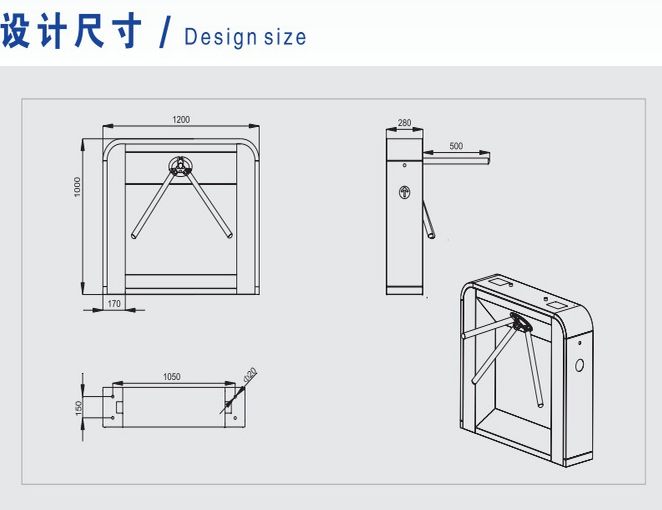 设计尺寸 / Design size

1200

1000

170

280

500

1050

150

Ø20