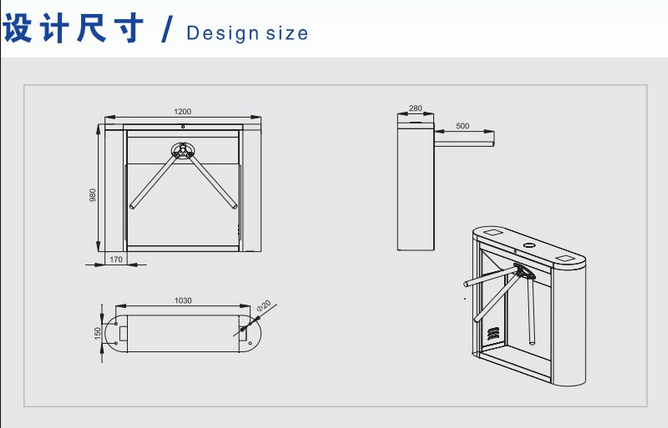 设计尺寸 / Design size

1200

980

170

280

500

1030

150

Φ20