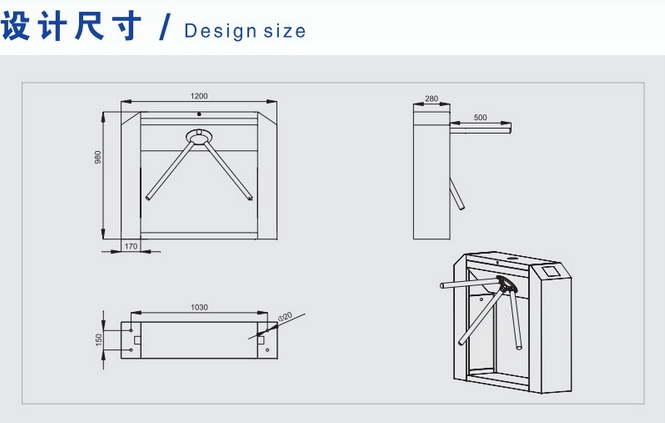 设计尺寸 / Design size

1200

980

170

280

500

1030

150

Φ20